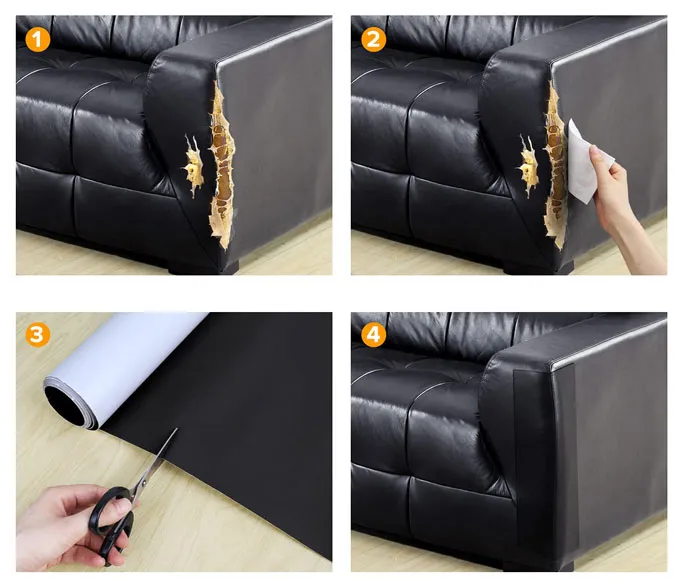 1

2

3

4