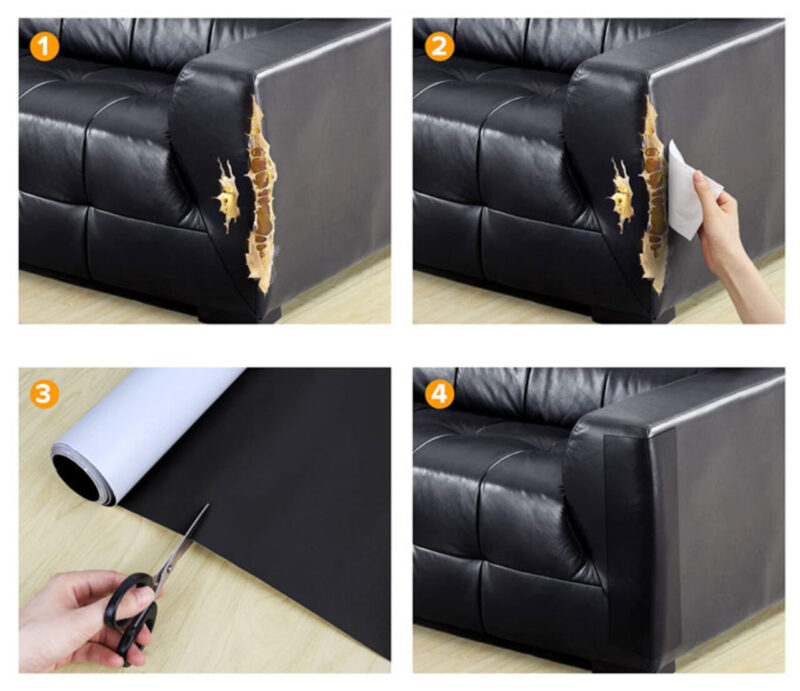 1

2

3

4