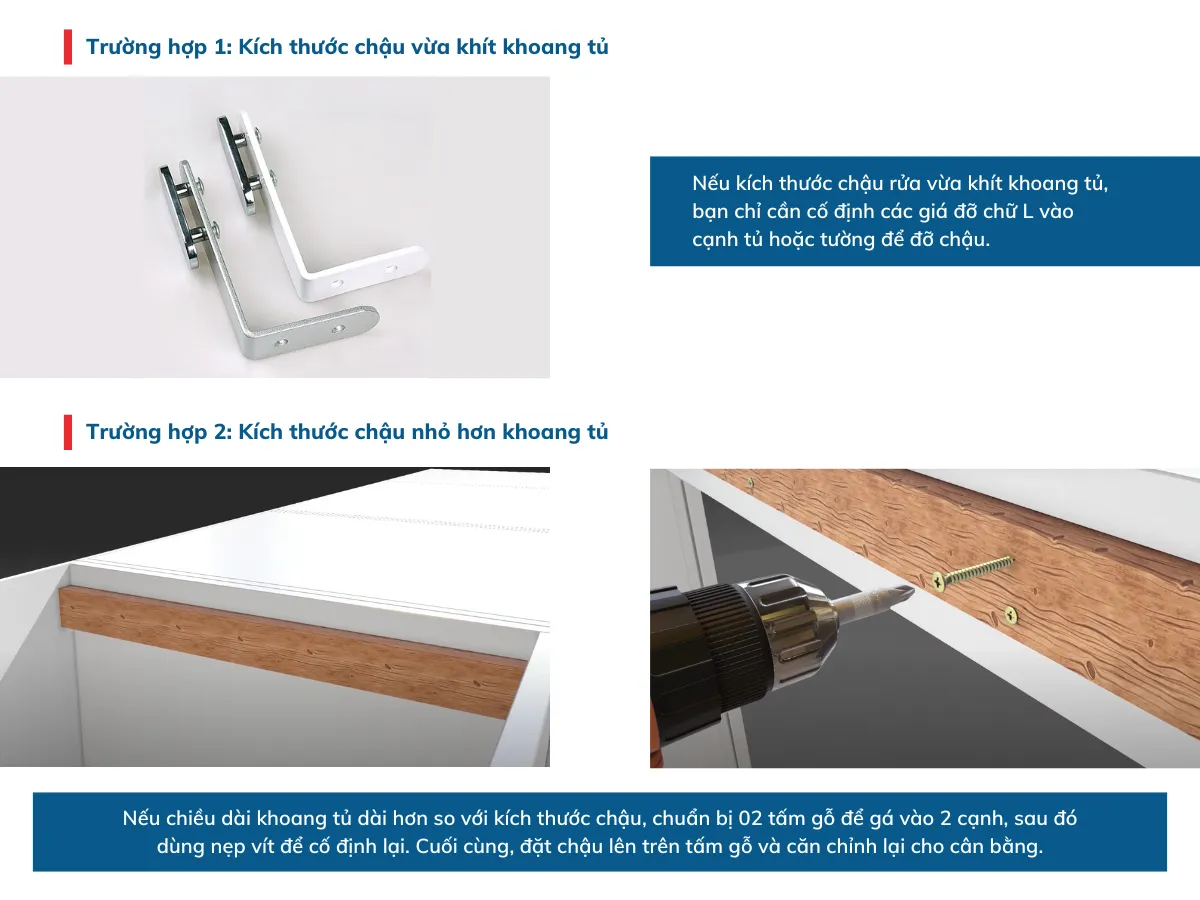 Trường hợp 1: Kích thước chậu vừa khít khoang tủ

Nếu kích thước chậu rửa vừa khít khoang tủ, bạn chỉ cần cố định các giá đỡ chữ L vào cạnh tủ hoặc tường để đỡ chậu.

Trường hợp 2: Kích thước chậu nhỏ hơn khoang tủ

Nếu chiều dài khoang tủ dài hơn so với kích thước chậu, chuẩn bị 02 tấm gỗ để gá vào 2 cạnh, sau đó dùng nẹp vít để cố định lại. Cuối cùng, đặt chậu lên trên tấm gỗ và căn chỉnh lại cho cân bằng.