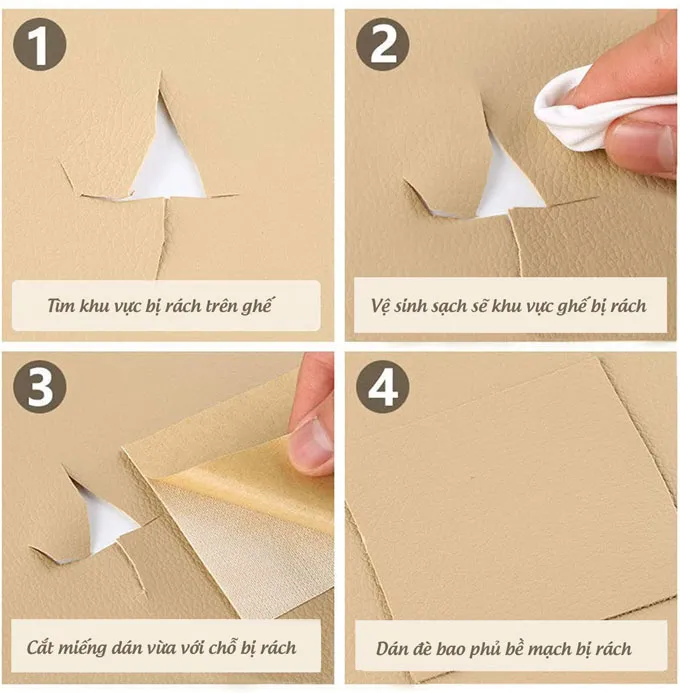 1

Tìm khu vực bị rách trên ghế

2

Vệ sinh sạch sẽ khu vực ghế bị rách

3

Cắt miếng dán vừa với chỗ bị rách

4

Dán đè bao phủ bề mạch bị rách